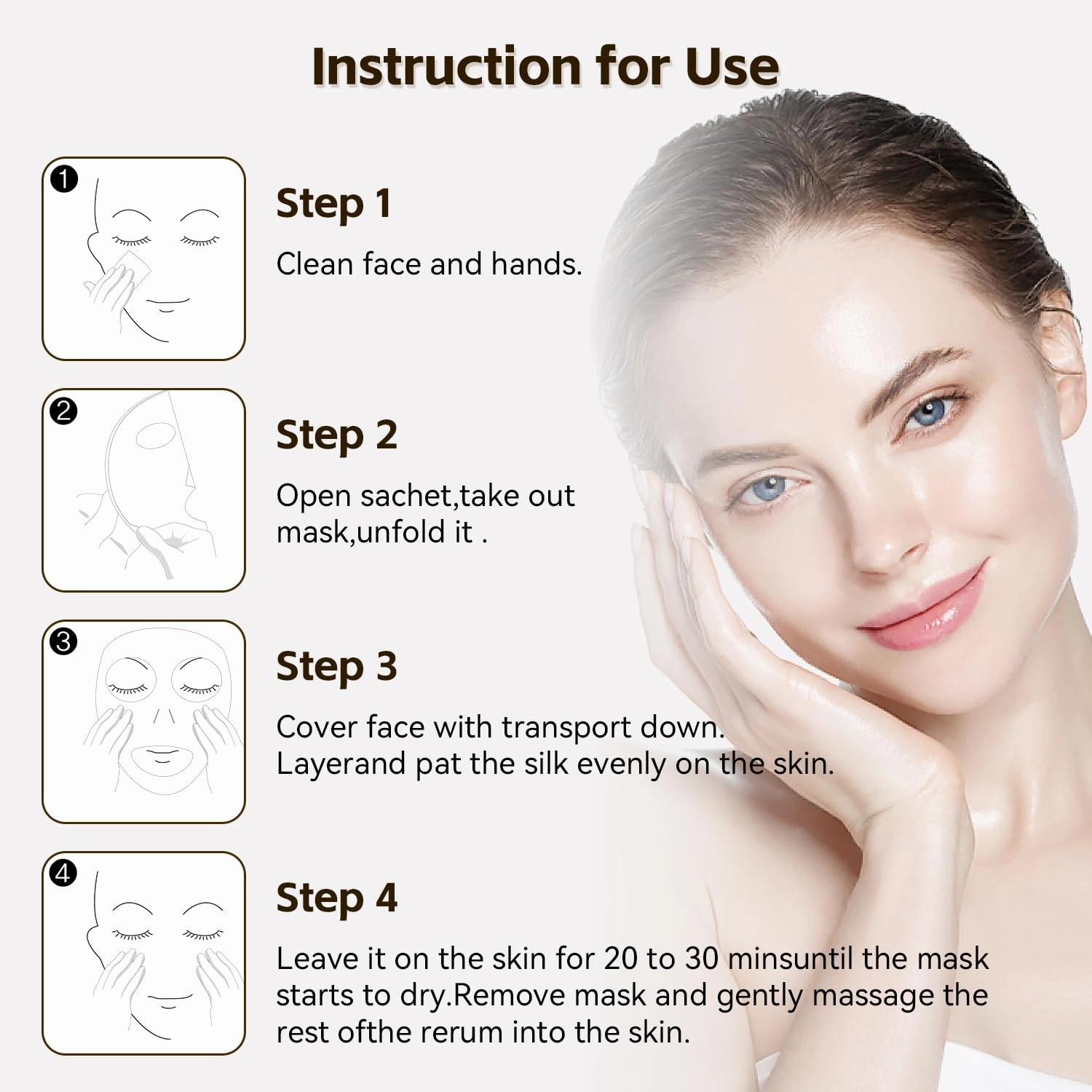 Instruction for Use

1

Step 1

Clean face and hands.

2

Step 2

Open sachet,take out mask,unfold it .

3

Step 3

Cover face with transport down. Layerand pat the silk evenly on the skin.

4

Step 4

Leave it on the skin for 20 to 30 minsuntil the mask starts to dry.Remove mask and gently massage the rest ofthe rerum into the skin.