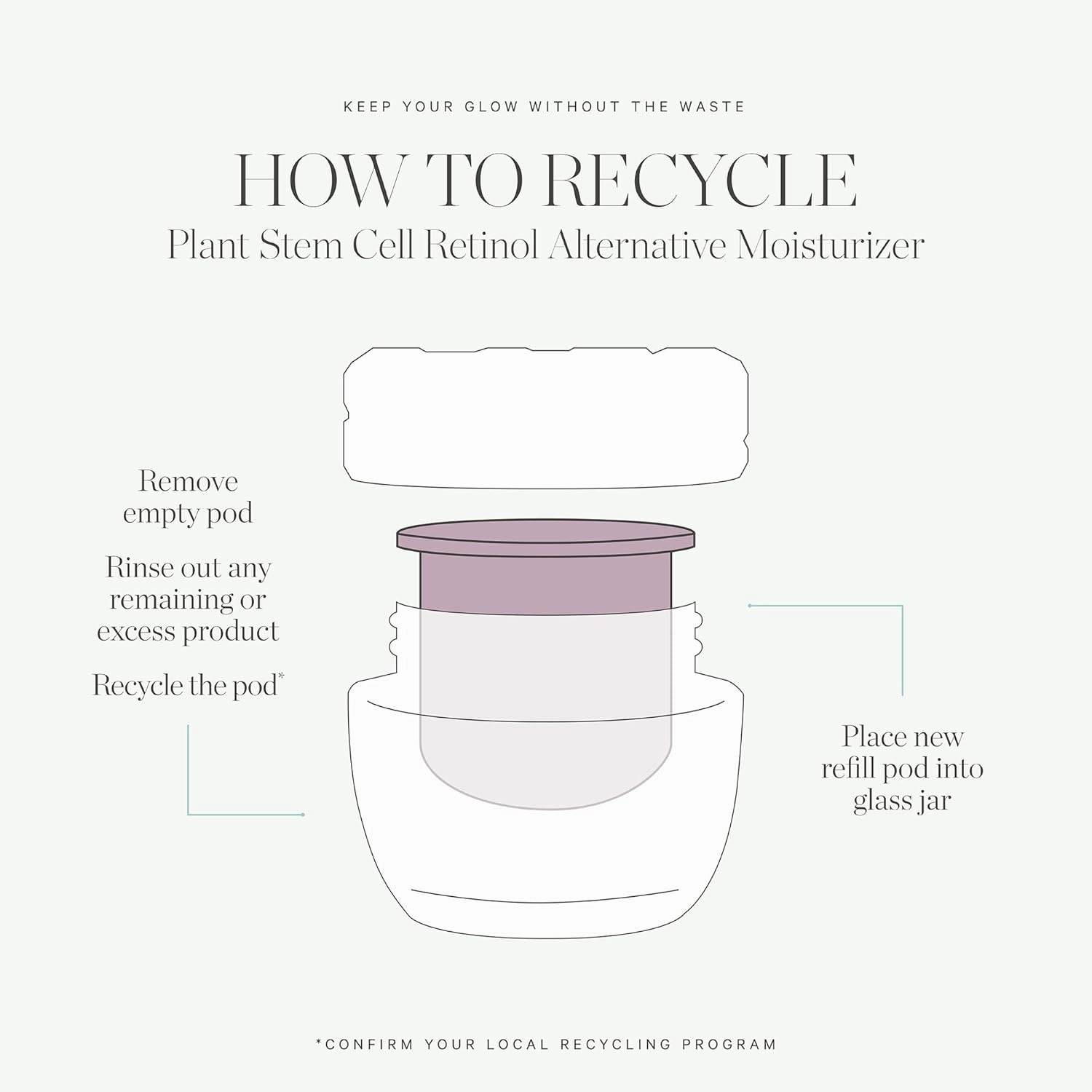 KEEP YOUR GLOW WITHOUT THE WASTE

HOW TO RECYCLE

Plant Stem Cell Retinol Alternative Moisturizer

Remove empty pod

Rinse out any remaining or excess product

Recycle the pod*

Place new refill pod into glass jar

*CONFIRM YOUR LOCAL RECYCLING PROGRAM