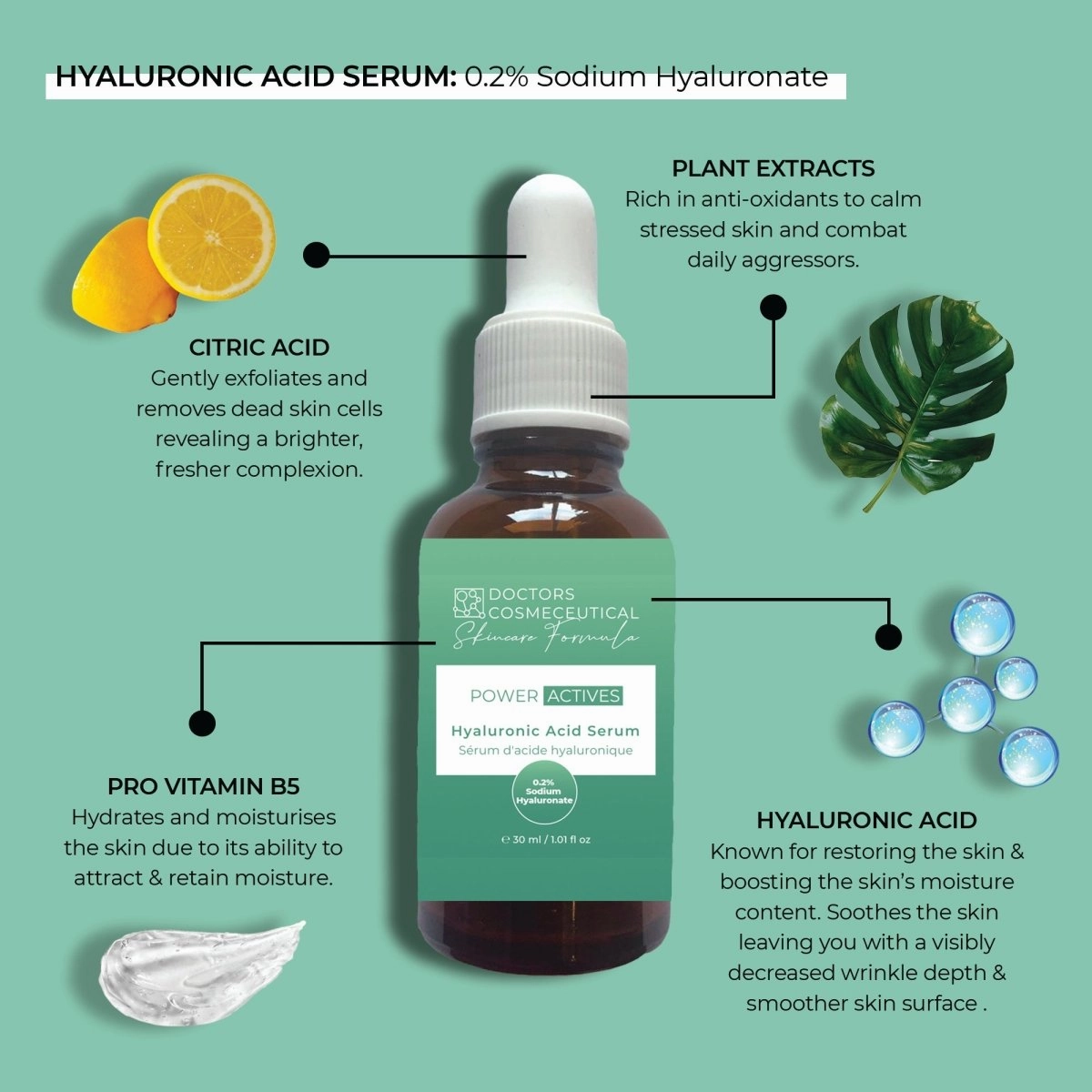 HYALURONIC ACID SERUM: 0.2% Sodium Hyaluronate

PLANT EXTRACTS
Rich in anti-oxidants to calm stressed skin and combat daily aggressors.

CITRIC ACID
Gently exfoliates and removes dead skin cells revealing a brighter, fresher complexion.

DOCTORS COSMECEUTICAL
Skincare Formula

POWER ACTIVES
Hyaluronic Acid Serum
Sérum d'acide hyaluronique
0.2% Sodium Hyaluronate
℮ 30 ml / 1.01 fl oz

PRO VITAMIN B5
Hydrates and moisturises the skin due to its ability to attract & retain moisture.

HYALURONIC ACID
Known for restoring the skin & boosting the skin's moisture content. Soothes the skin leaving you with a visibly decreased wrinkle depth & smoother skin surface .